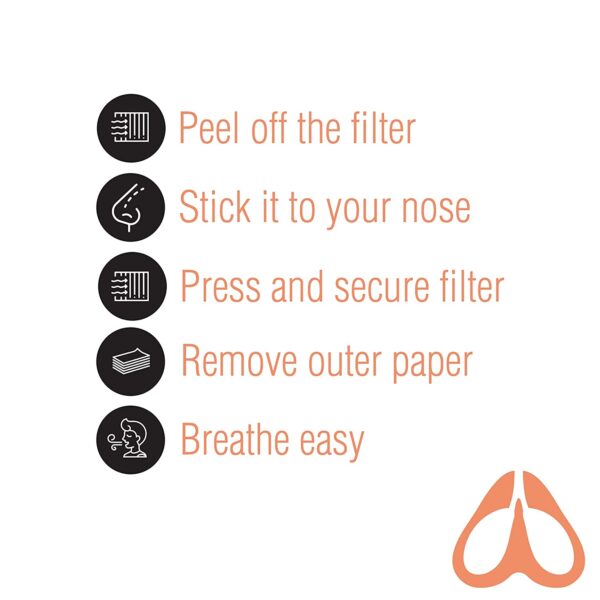 Peel off the filter

Stick it to your nose

Press and secure filter

Remove outer paper

Breathe easy